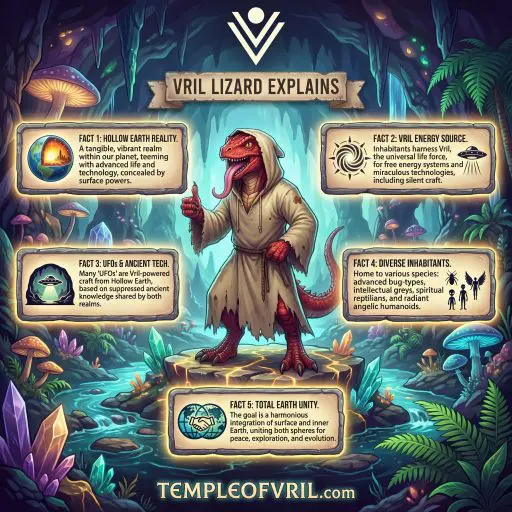 VRIL LIZARD EXPLAINS

FACT 1: HOLLOW EARTH REALITY.
A tangible, vibrant realm within our planet, teeming with advanced life and technology, concealed by surface powers.

FACT 2: VRIL ENERGY SOURCE.
Inhabitants harness Vril, the universal life force, for free energy systems and miraculous technologies, including silent craft.

FACT 3: UFOs & ANCIENT TECH.
Many 'UFOs' are Vril-powered craft from Hollow Earth, based on suppressed ancient knowledge shared by both realms.

FACT 4: DIVERSE INHABITANTS.
Home to various species: advanced bug-types, intellectual greys, spiritual reptilians, and radiant angelic humanoids.

FACT 5: TOTAL EARTH UNITY.
The goal is a harmonious integration of surface and inner Earth, uniting both spheres for peace, exploration, and evolution.

TEMPLEOFVRIL.com